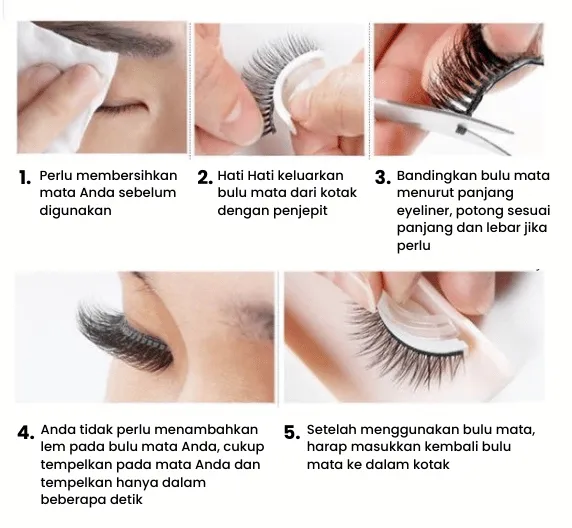 1. Perlu membersihkan mata Anda sebelum digunakan

2. Hati Hati keluarkan bulu mata dari kotak dengan penjepit

3. Bandingkan bulu mata menurut panjang eyeliner, potong sesuai panjang dan lebar jika perlu

4. Anda tidak perlu menambahkan lem pada bulu mata Anda, cukup tempelkan pada mata Anda dan tempelkan hanya dalam beberapa detik

5. Setelah menggunakan bulu mata, harap masukkan kembali bulu mata ke dalam kotak